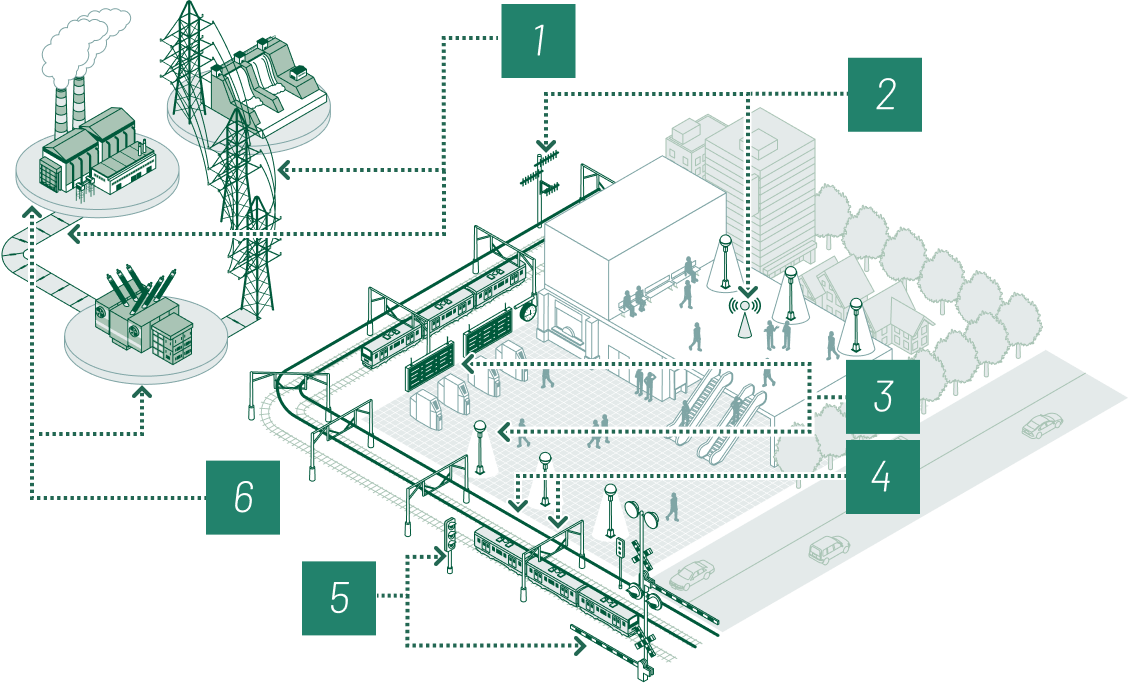 1

2

3

4

5

6